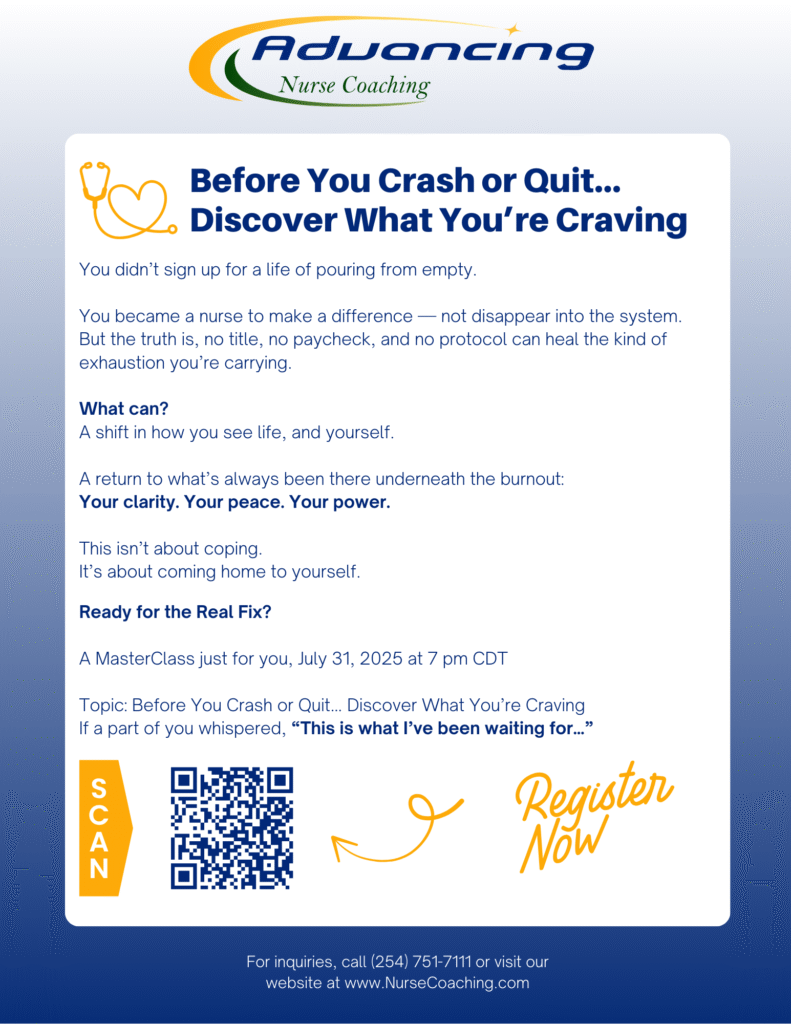 Advancing
Nurse Coaching

Before You Crash or Quit… Discover What You're Craving

You didn't sign up for a life of pouring from empty.

You became a nurse to make a difference — not disappear into the system. But the truth is, no title, no paycheck, and no protocol can heal the kind of exhaustion you're carrying.

What can?
A shift in how you see life, and yourself.

A return to what's always been there underneath the burnout:
Your clarity. Your peace. Your power.

This isn't about coping.
It's about coming home to yourself.

Ready for the Real Fix?

A MasterClass just for you, July 31, 2025 at 7 pm CDT

Topic: Before You Crash or Quit… Discover What You're Craving
If a part of you whispered, "This is what I've been waiting for…"

SCAN

Register Now

For inquiries, call (254) 751-7111 or visit our website at www.NurseCoaching.com